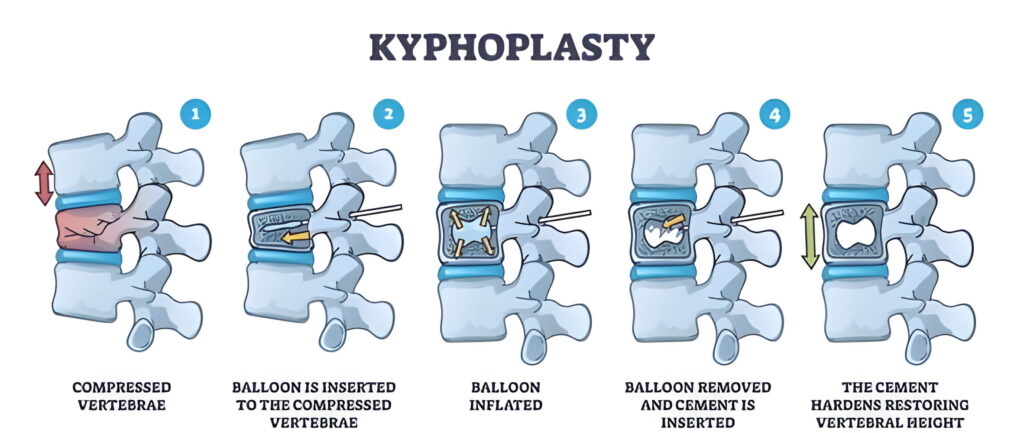 KYPHOPLASTY

1

2

3

4

5

COMPRESSED VERTEBRAE

BALLOON IS INSERTED TO THE COMPRESSED VERTEBRAE

BALLOON INFLATED

BALLOON REMOVED AND CEMENT IS INSERTED

THE CEMENT HARDENS RESTORING VERTEBRAL HEIGHT